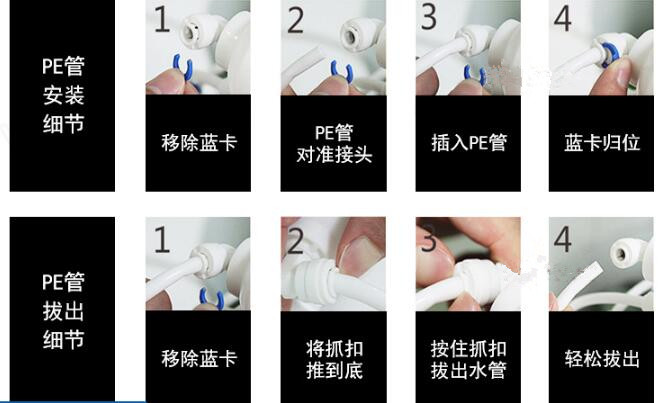 PE管
安装
细节

1
移除蓝卡

2
PE管
对准接头

3
插入PE管

4
蓝卡归位

PE管
拔出
细节

1
移除蓝卡

2
将抓扣
推到底

3
按住抓扣
拔出水管

4
轻松拔出