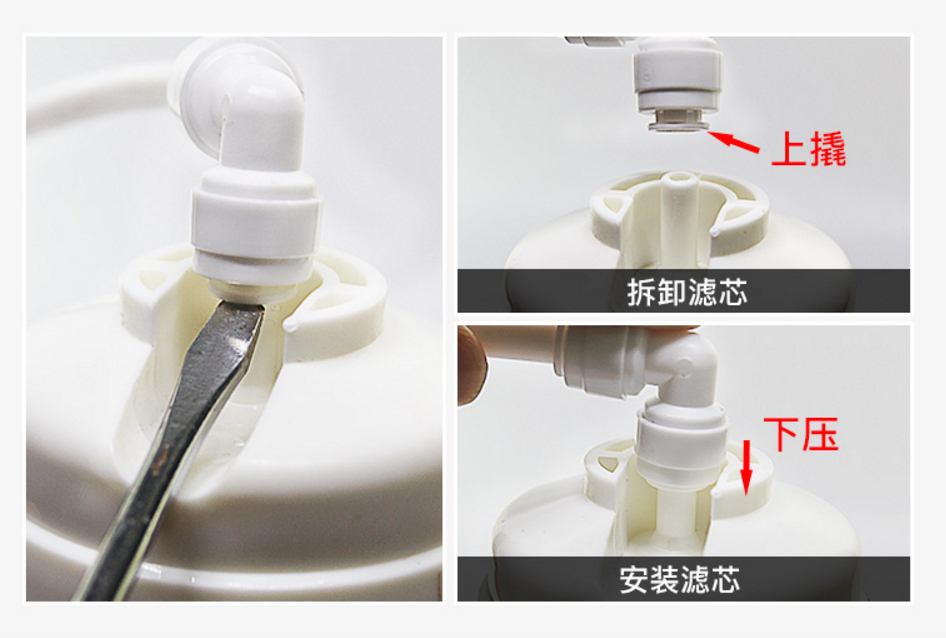 上撬

拆卸滤芯

下压

安装滤芯